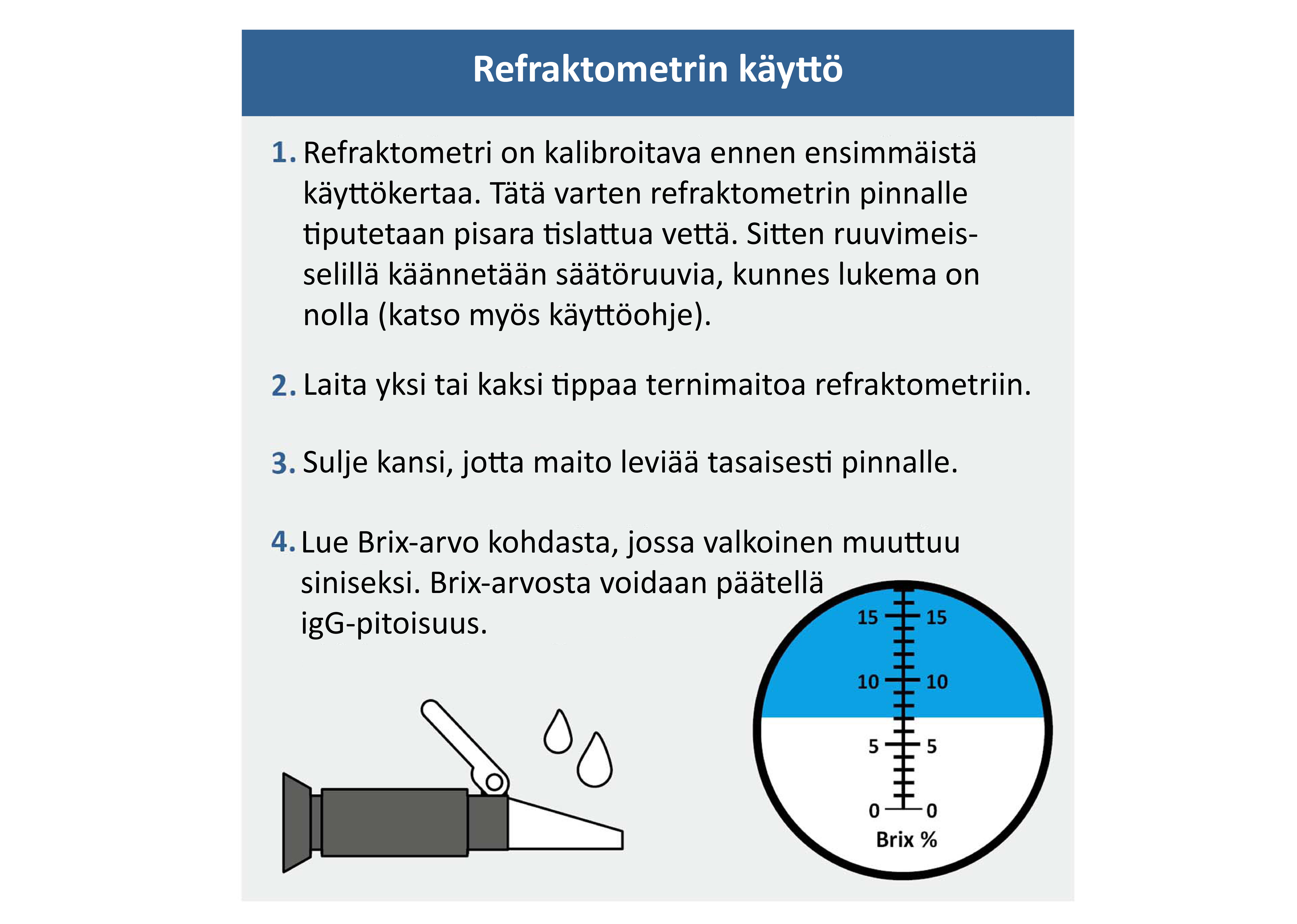 Refraktometrin käyttö

1. Refraktometri on kalibroitava ennen ensimmäistä käyttökertaa. Tätä varten refraktometrin pinnalle tiputetaan pisara tislattua vettä. Sitten ruuvimeisselillä käännetään säätöruuvia, kunnes lukema on nolla (katso myös käyttöohje).

2. Laita yksi tai kaksi tippaa ternimaitoa refraktometriin.

3. Sulje kansi, jotta maito leviää tasaisesti pinnalle.

4. Lue Brix-arvo kohdasta, jossa valkoinen muuttuu siniseksi. Brix-arvosta voidaan päätellä igG-pitoisuus.

15 15
10 10
5 5
0 0
Brix %